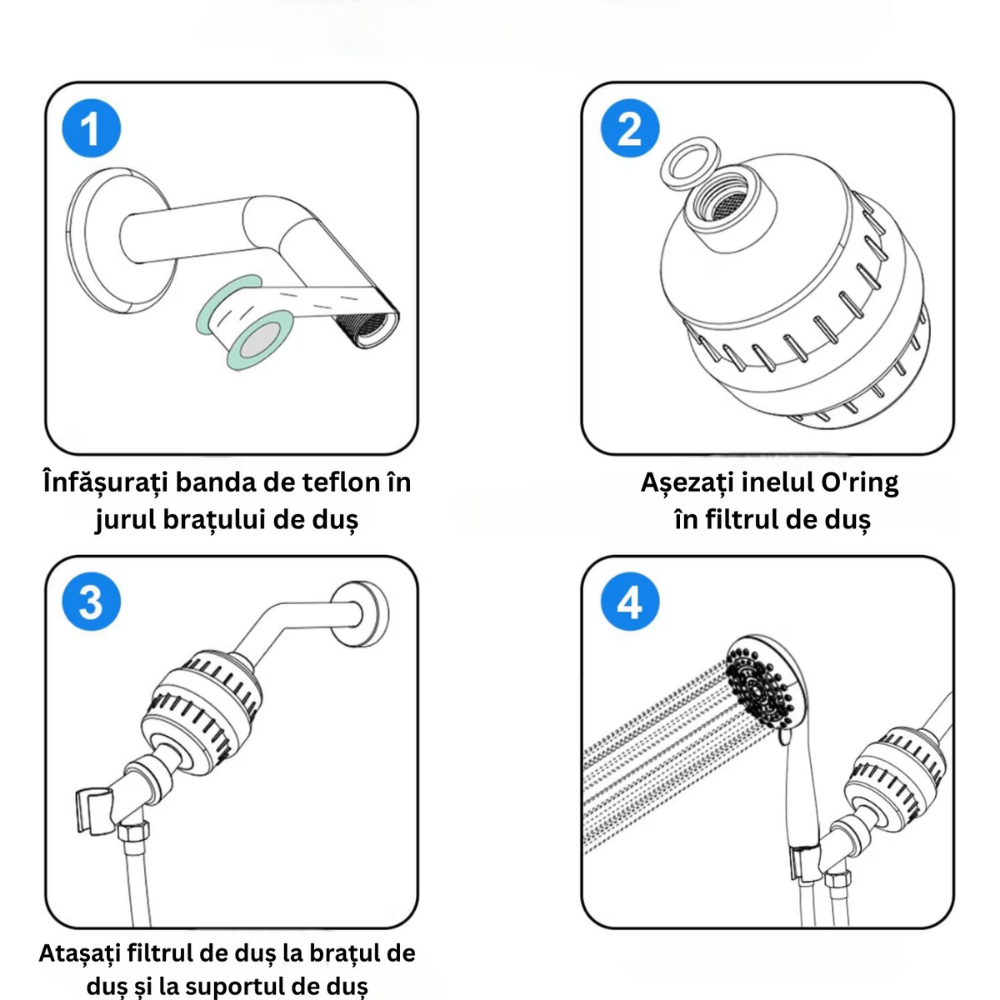 1

Înfășurați banda de teflon în jurul brațului de duș

2

Așezați inelul O'ring în filtrul de duș

3

Atașați filtrul de duș la brațul de duș și la suportul de duș

4